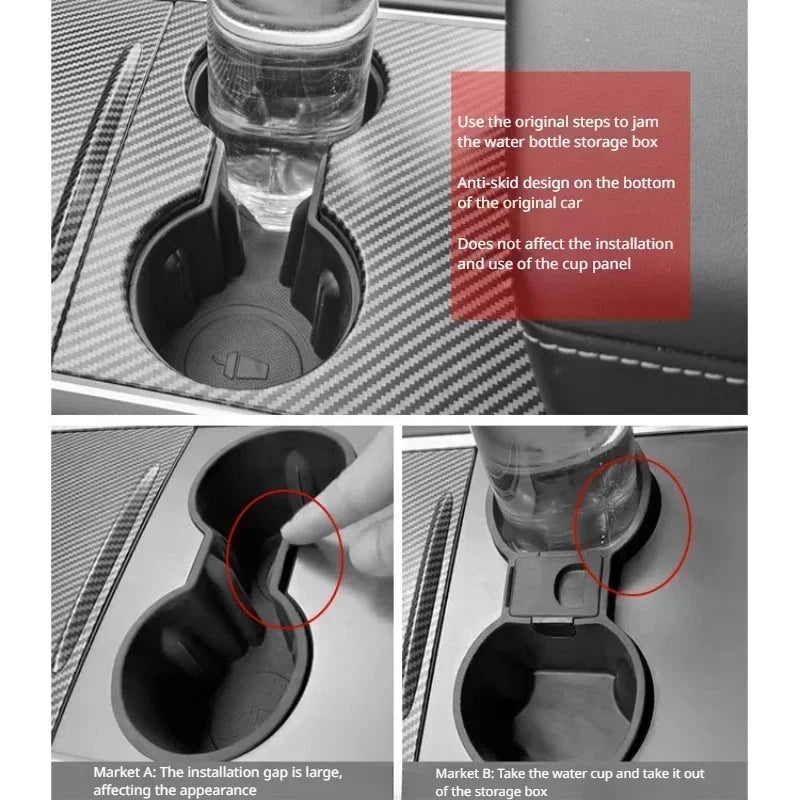 Use the original steps to jam the water bottle storage box

Anti-skid design on the bottom of the original car

Does not affect the installation and use of the cup panel

Market A: The installation gap is large, affecting the appearance

Market B: Take the water cup and take it out of the storage box