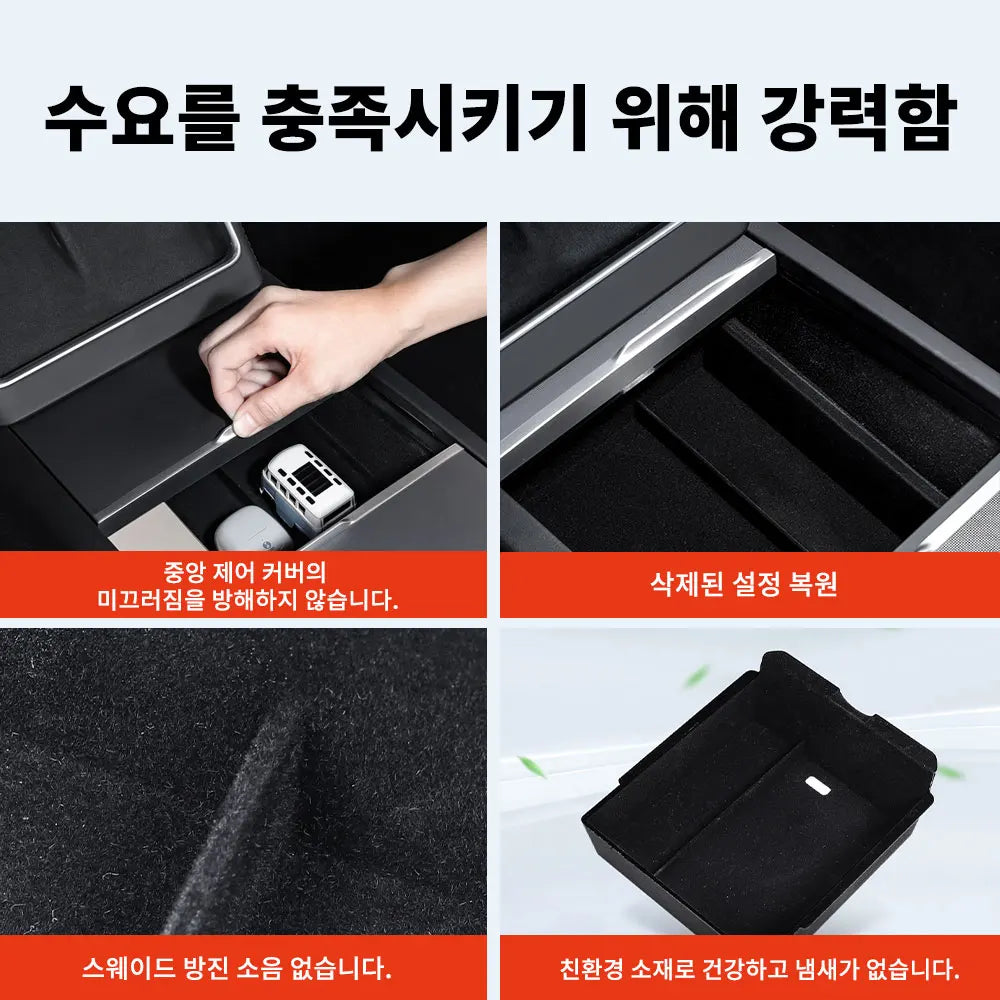 수요를 충족시키기 위해 강력함

중앙 제어 커버의
미끄러짐을 방해하지 않습니다.

삭제된 설정 복원

스웨이드 방진 소음 없습니다.

친환경 소재로 건강하고 냄새가 없습니다.