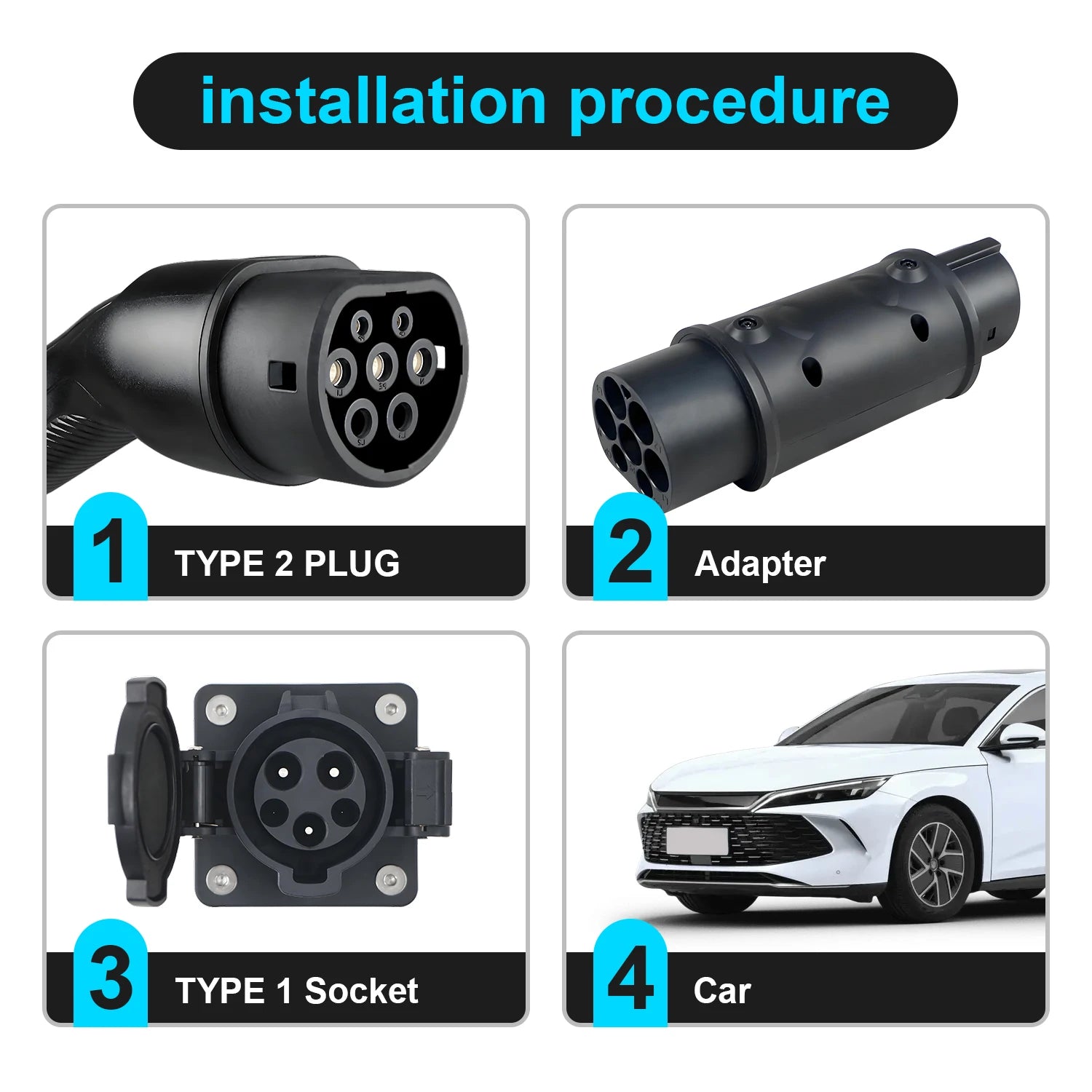 installation procedure

1 TYPE 2 PLUG

2 Adapter

3 TYPE 1 Socket

4 Car